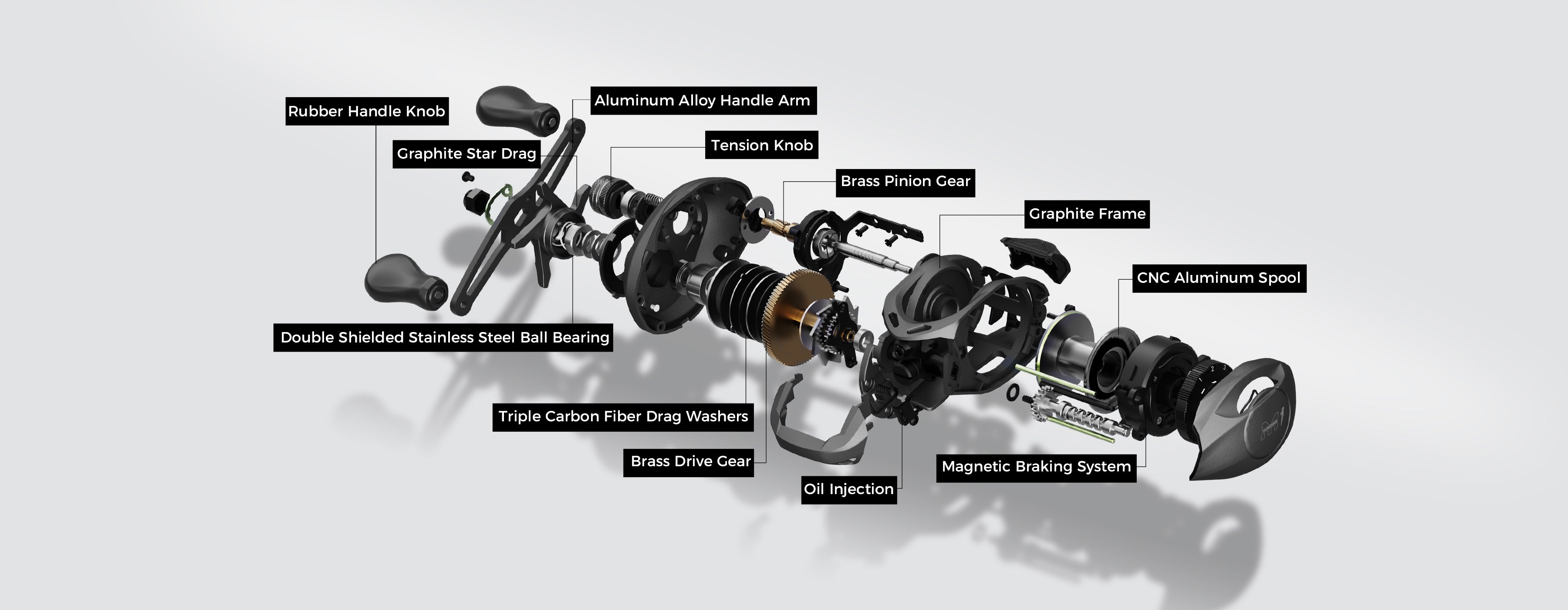 Rubber Handle Knob

Aluminum Alloy Handle Arm

Graphite Star Drag

Tension Knob

Brass Pinion Gear

Graphite Frame

CNC Aluminum Spool

Double Shielded Stainless Steel Ball Bearing

Triple Carbon Fiber Drag Washers

Brass Drive Gear

Oil Injection

Magnetic Braking System